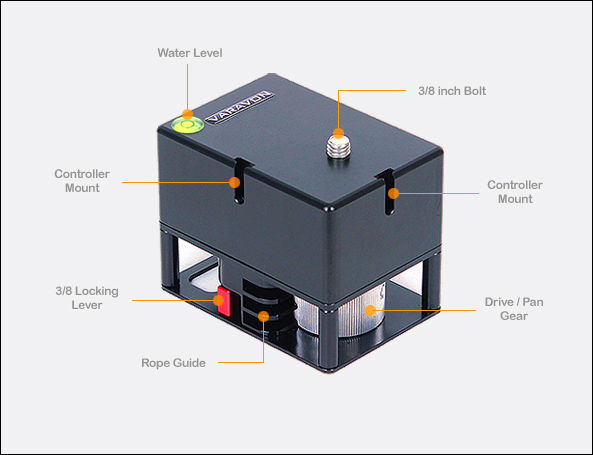 Water Level

VARAVON

3/8 inch Bolt

Controller Mount

Controller Mount

3/8 Locking Lever

Drive / Pan Gear

Rope Guide